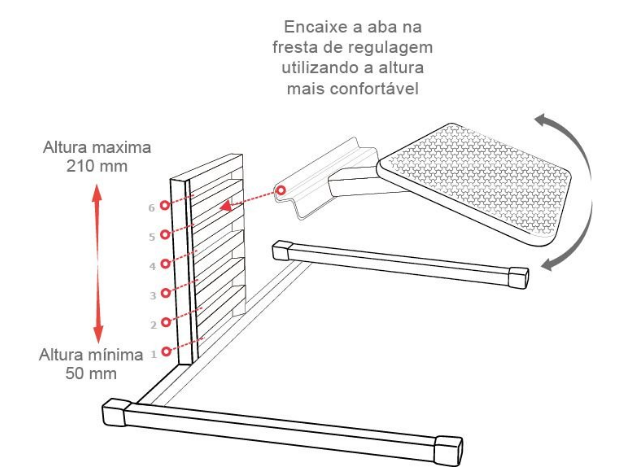 Encaixe a aba na fresta de regulagem utilizando a altura mais confortável

Altura maxima
210 mm

6
5
4
3
2
1

Altura mínima
50 mm